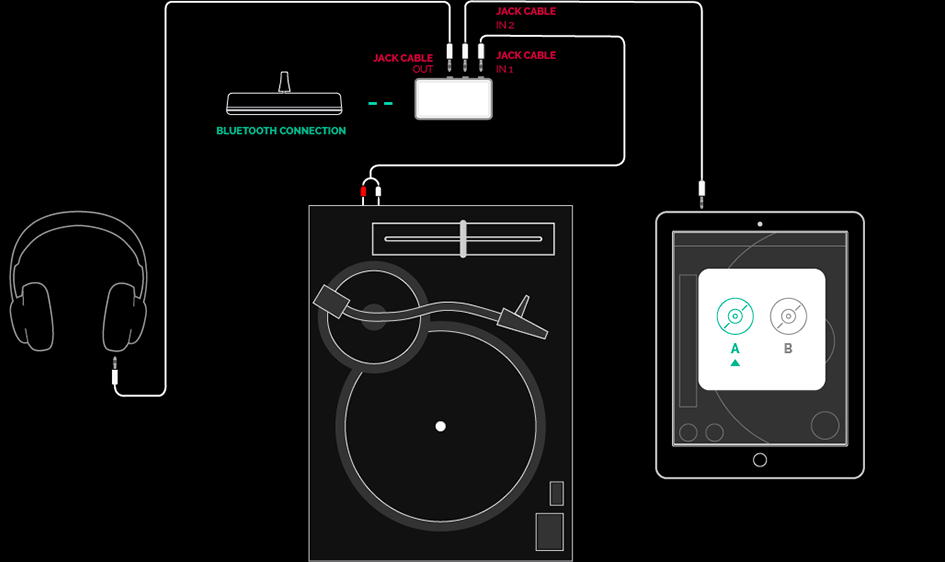 JACK CABLE
IN 2

JACK CABLE
OUT

JACK CABLE
IN 1

BLUETOOTH CONNECTION

A

B