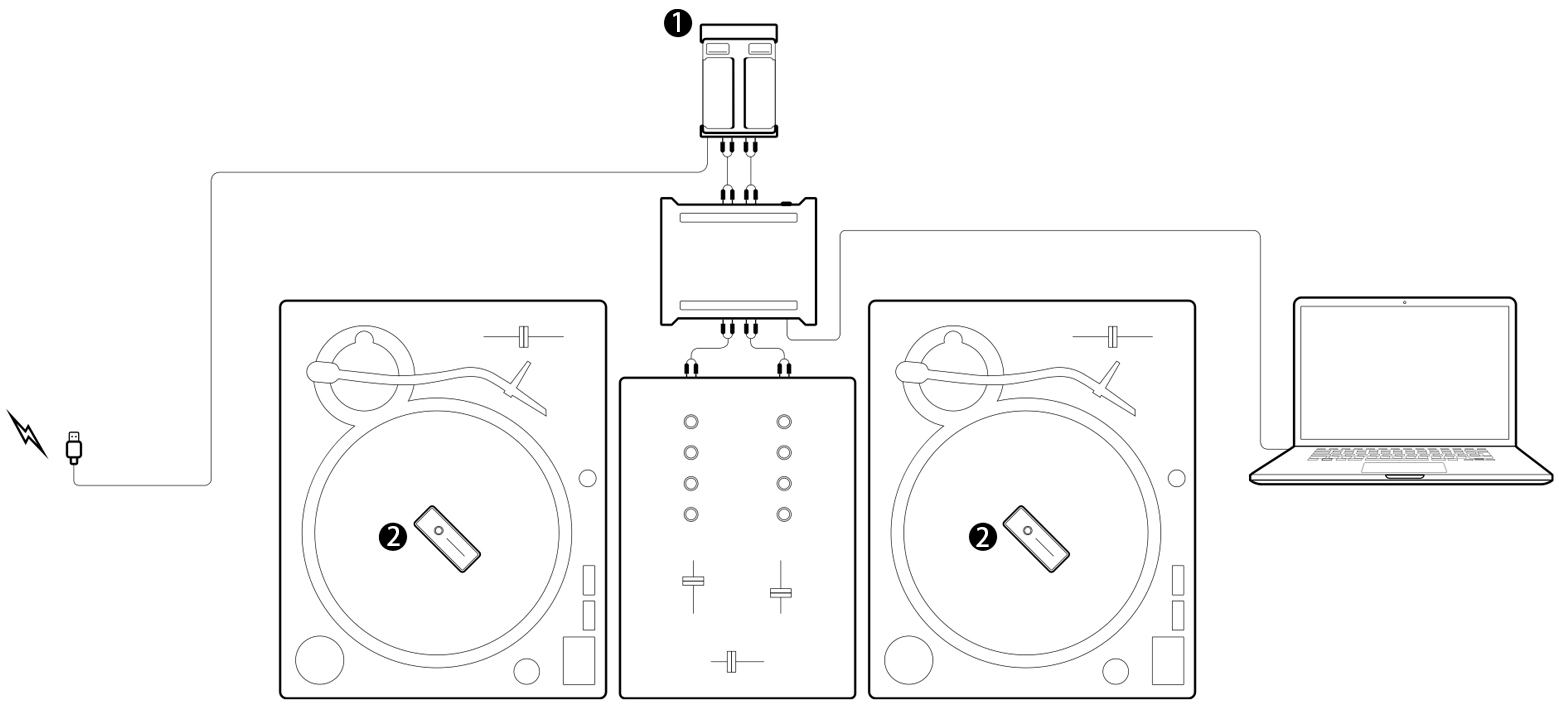 1

2

2