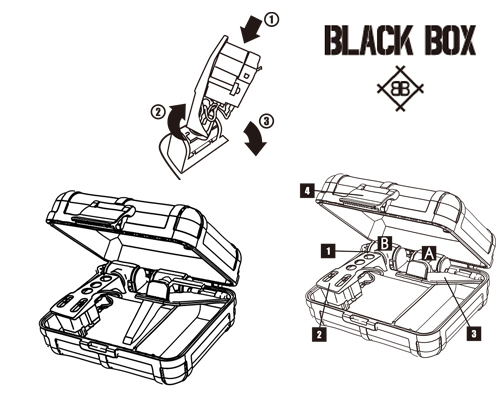 ①
②
③
BLACK BOX
BB
4
1
B
A
2
3