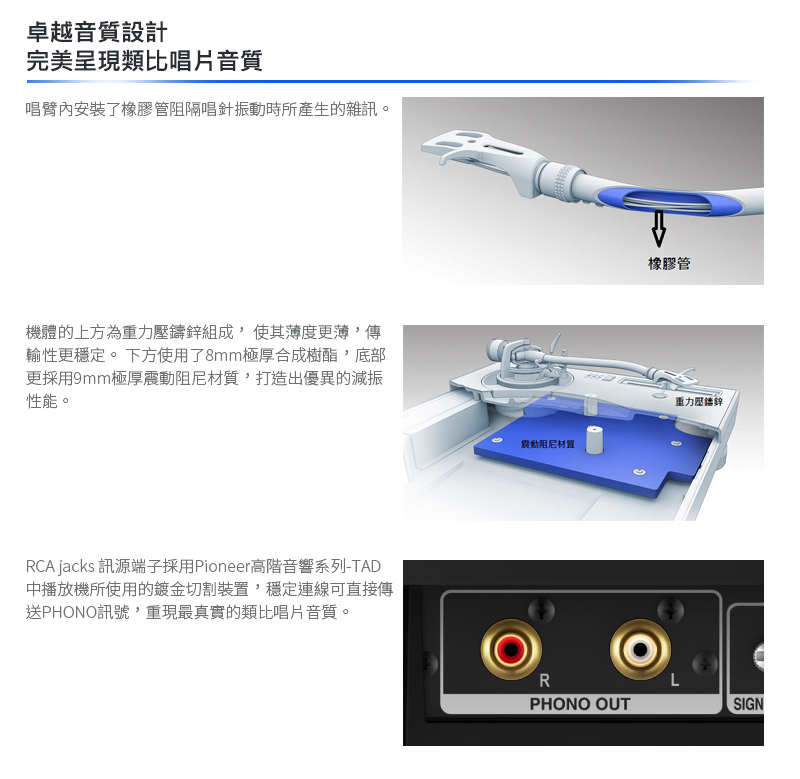 卓越音質設計
完美呈現類比唱片音質

唱臂內安裝了橡膠管阻隔唱針振動時所產生的雜訊。

橡膠管

機體的上方為重力壓鑄鋅組成， 使其薄度更薄，傳輸性更穩定。 下方使用了8mm極厚合成樹酯，底部更採用9mm極厚震動阻尼材質，打造出優異的減振性能。

重力壓鑄鋅

震動阻尼材質

RCA jacks 訊源端子採用Pioneer高階音響系列-TAD中播放機所使用的鍍金切割裝置，穩定連線可直接傳送PHONO訊號，重現最真實的類比唱片音質。

R

L

PHONO OUT

SIGN